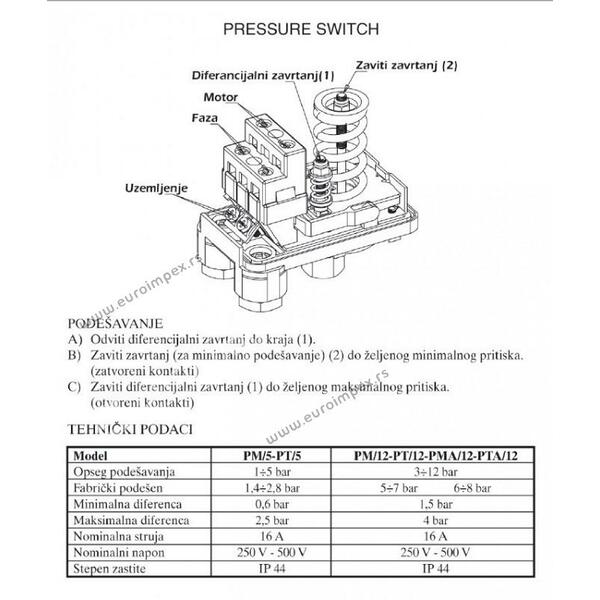 PRESSURE SWITCH

Zaviti zavrtanj (2)
Diferancijalni zavrtanj(1)
Motor
Faza
Uzemljenje

www.euroimpex.rs

PODEŠAVANJE
A) Odviti diferencijalni zavrtanj do kraja (1).
B) Zaviti zavrtanj (za minimalno podešavanje) (2) do željenog minimalnog pritiska. (zatvoreni kontakti)
C) Zaviti diferencijalni zavrtanj (1) do željenog maksimalnog pritiska. (otvoreni kontakti)

www.euroimpex.rs

TEHNIČKI PODACI

| Model | PM/5-PT/5 | PM/12-PT/12-PMA/12-PTA/12 |
|---|---|---|
| Opseg podešavanja | 1÷5 bar | 3÷12 bar |
| Fabrički podešen | 1,4÷2,8 bar | 5÷7 bar 6÷8 bar |
| Minimalna diferenca | 0,6 bar | 1,5 bar |
| Maksimalna diferenca | 2,5 bar | 4 bar |
| Nominalna struja | 16 A | 16 A |
| Nominalni napon | 250 V - 500 V | 250 V - 500 V |
| Stepen zastite | IP 44 | IP 44 |